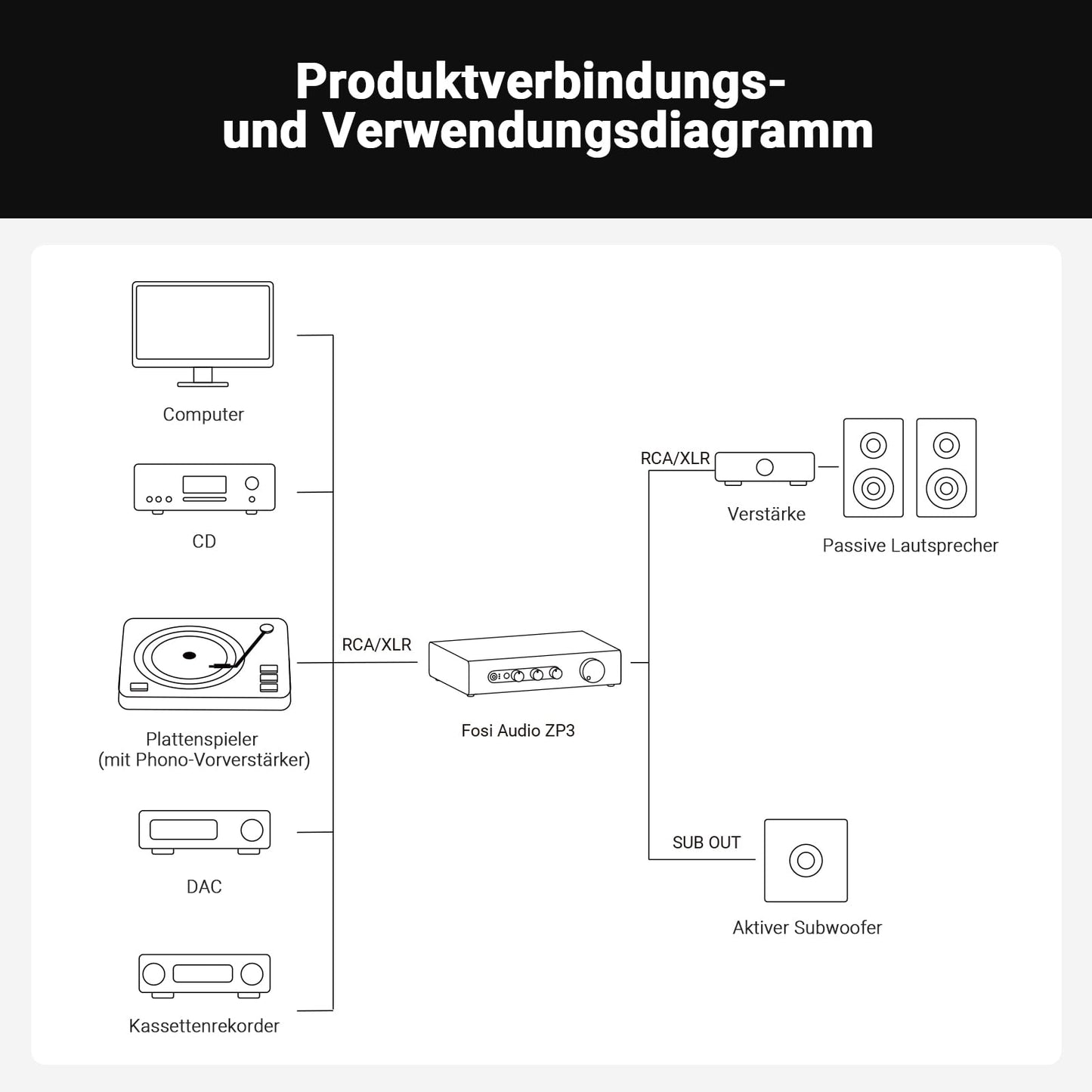 Produktverbindungs- und Verwendungsdiagramm

Computer

CD

Plattenspieler
(mit Phono-Vorverstärker)

DAC

Kassettenrekorder

RCA/XLR

Fosi Audio ZP3

RCA/XLR

Verstärke

Passive Lautsprecher

SUB OUT

Aktiver Subwoofer